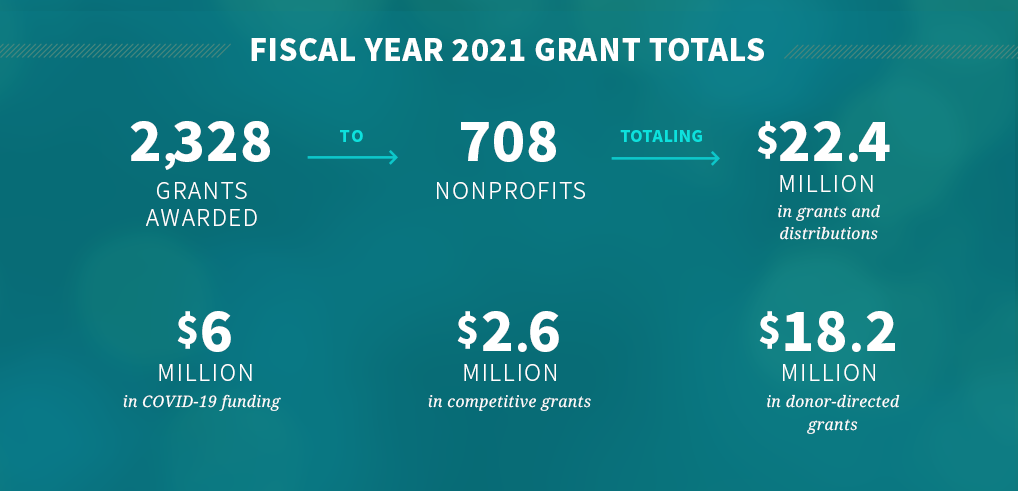 FISCAL YEAR 2021 GRANT TOTALS

2,328
GRANTS AWARDED

TO

708
NONPROFITS

TOTALING

$22.4
MILLION
in grants and distributions

$6
MILLION
in COVID-19 funding

$2.6
MILLION
in competitive grants

$18.2
MILLION
in donor-directed grants